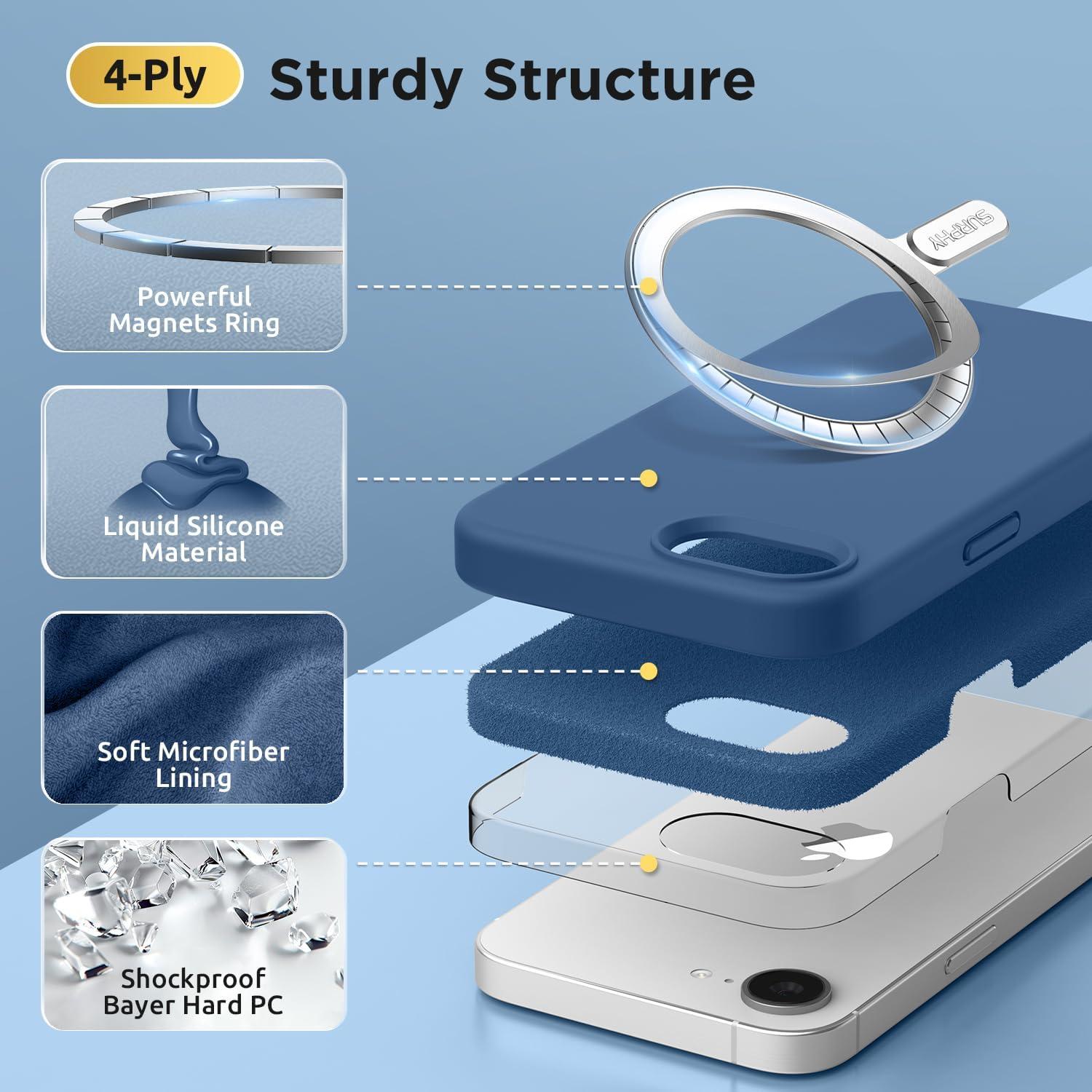 4-Ply Sturdy Structure

Powerful Magnets Ring

Liquid Silicone Material

Soft Microfiber Lining

Shockproof Bayer Hard PC

SURPHY