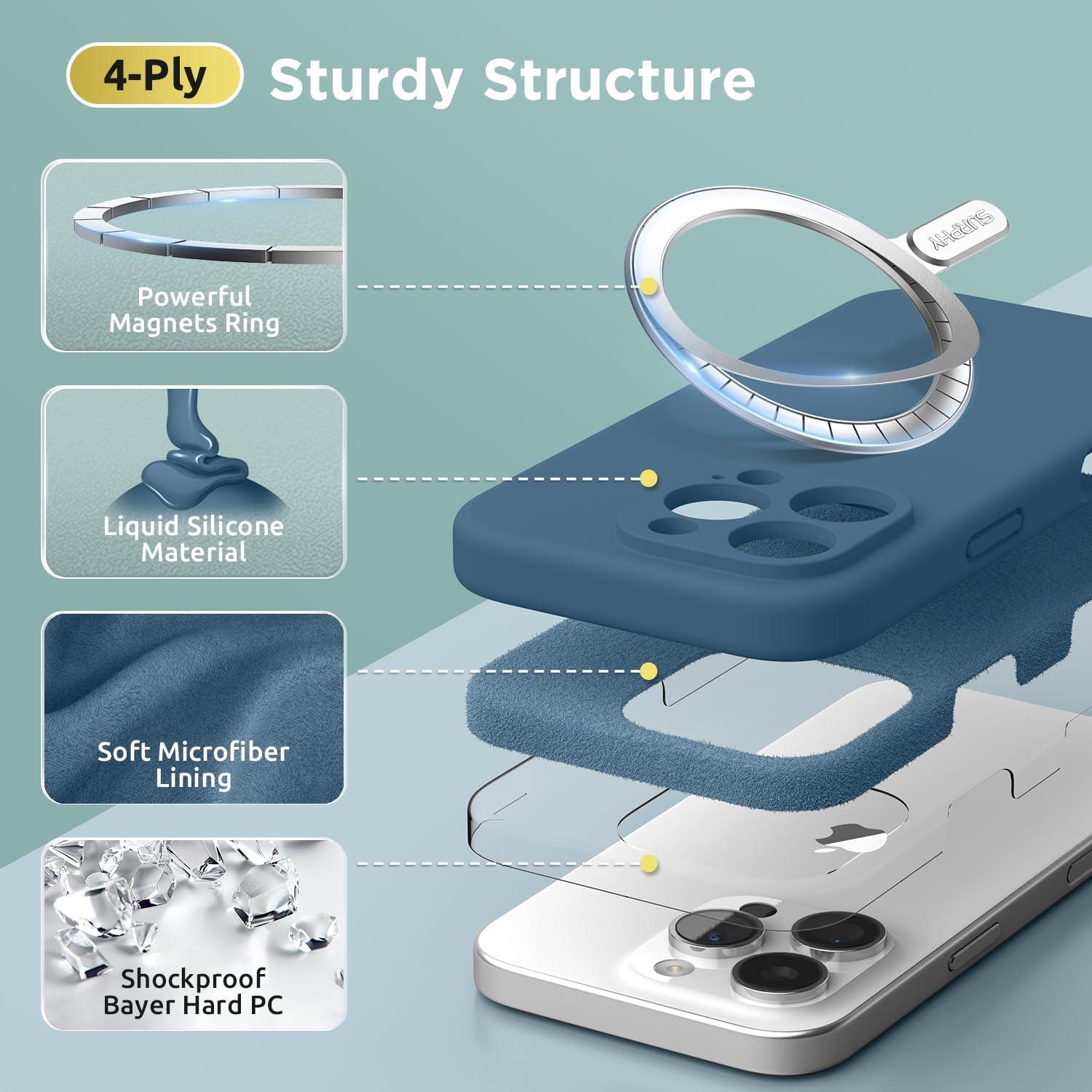 4-Ply Sturdy Structure

Powerful Magnets Ring

SURPHY

Liquid Silicone Material

Soft Microfiber Lining

Shockproof Bayer Hard PC