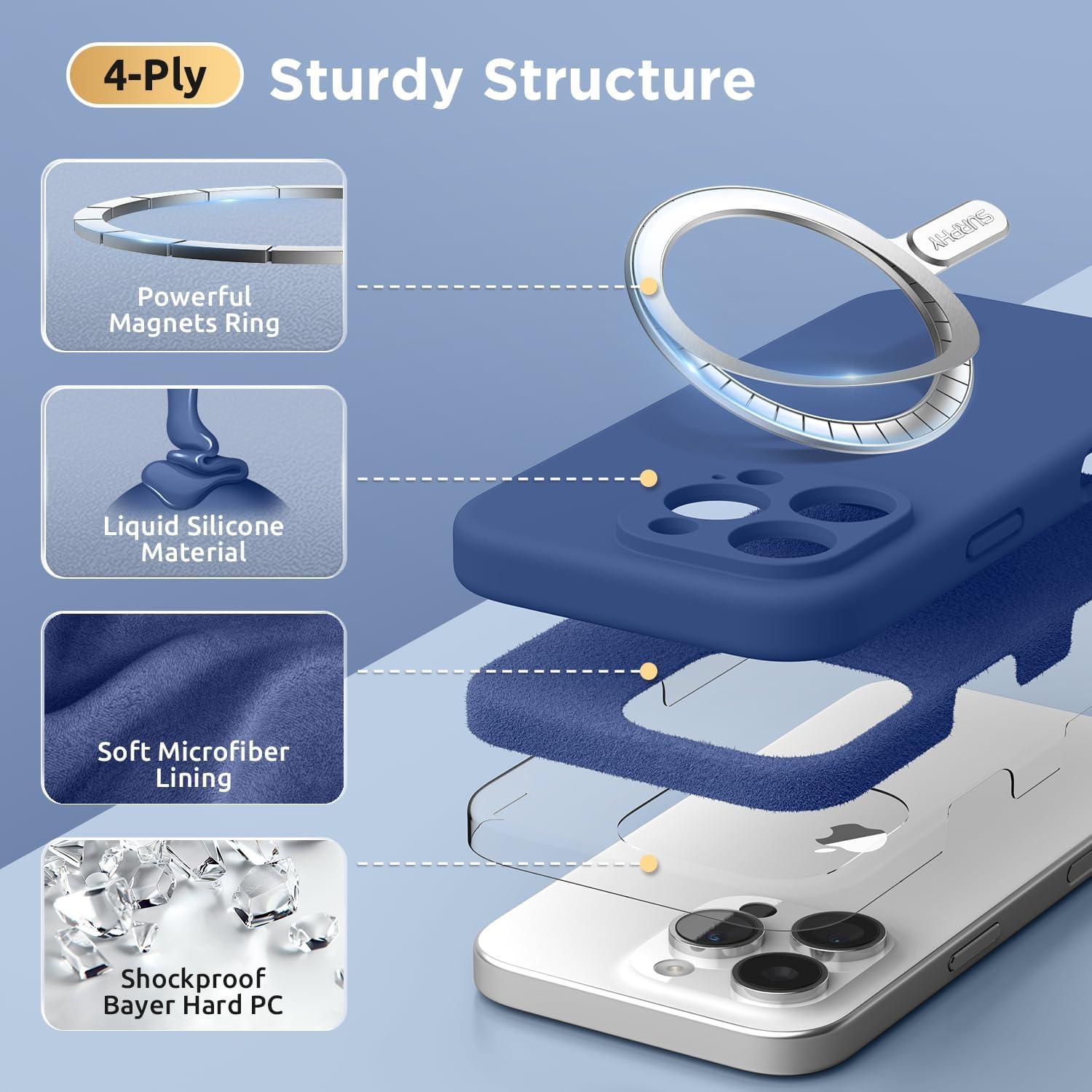 4-Ply Sturdy Structure

Powerful Magnets Ring

Liquid Silicone Material

Soft Microfiber Lining

Shockproof Bayer Hard PC

SURPHY