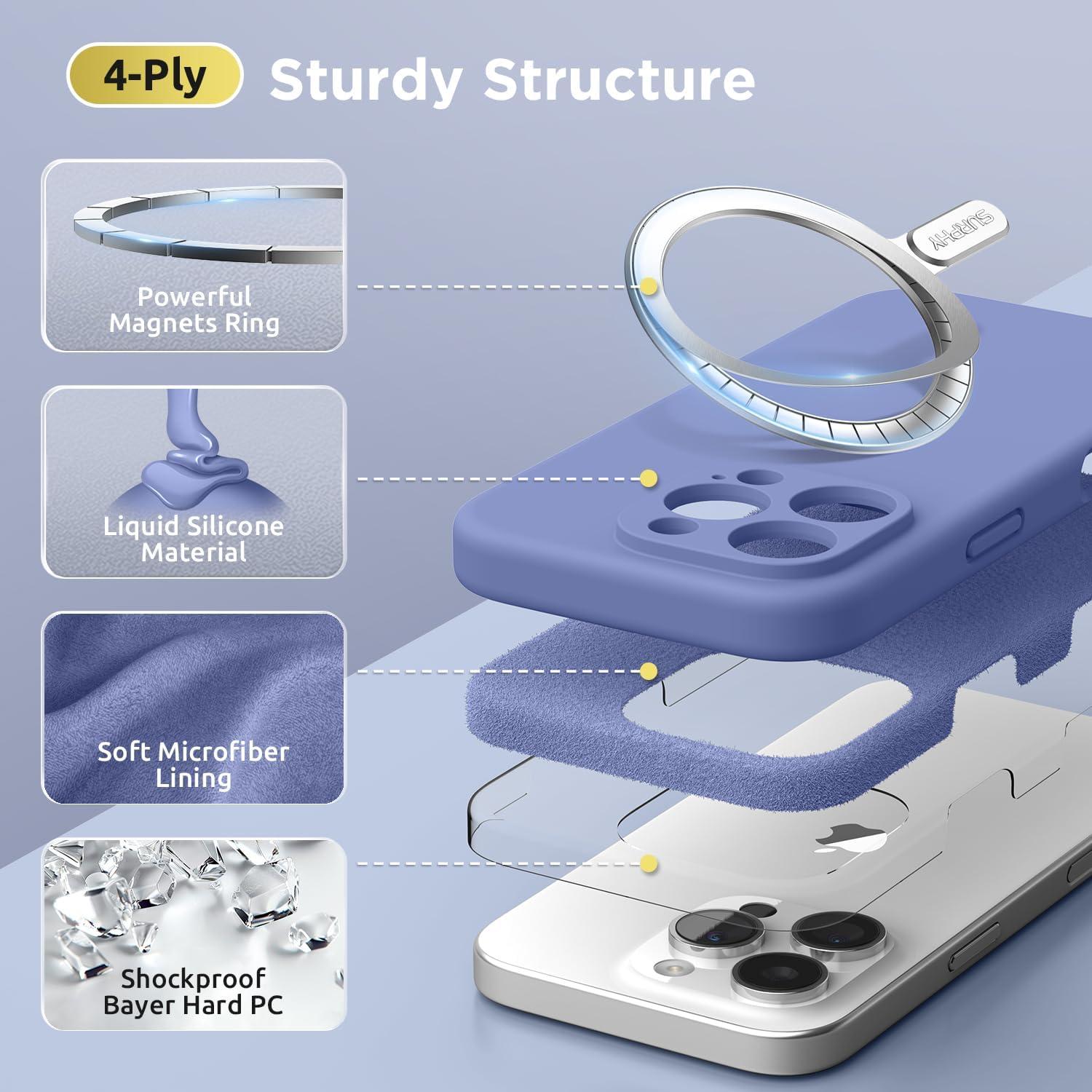 4-Ply Sturdy Structure

Powerful Magnets Ring

SURPHY

Liquid Silicone Material

Soft Microfiber Lining

Shockproof Bayer Hard PC