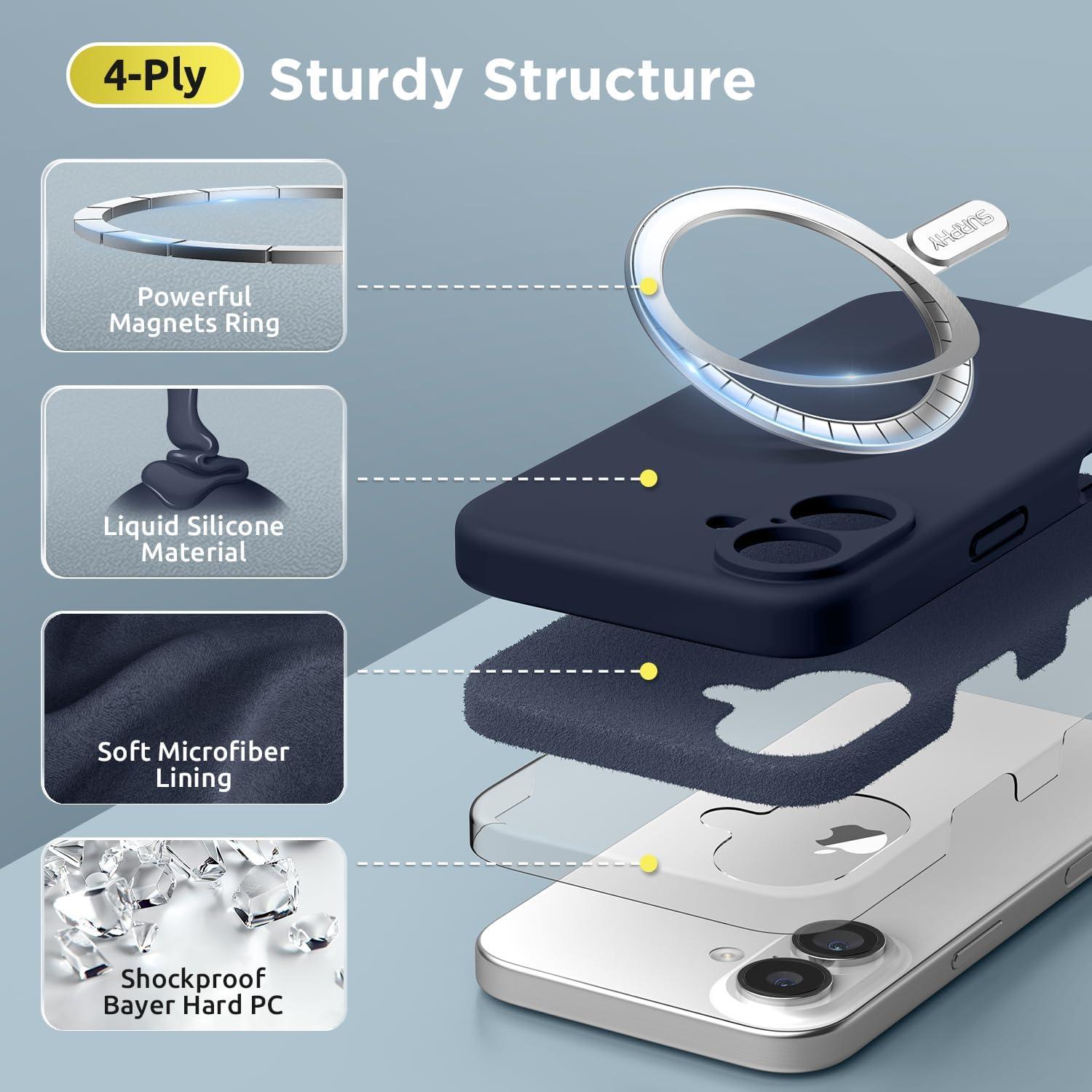 4-Ply Sturdy Structure

Powerful Magnets Ring

Liquid Silicone Material

Soft Microfiber Lining

Shockproof Bayer Hard PC

SURPHY