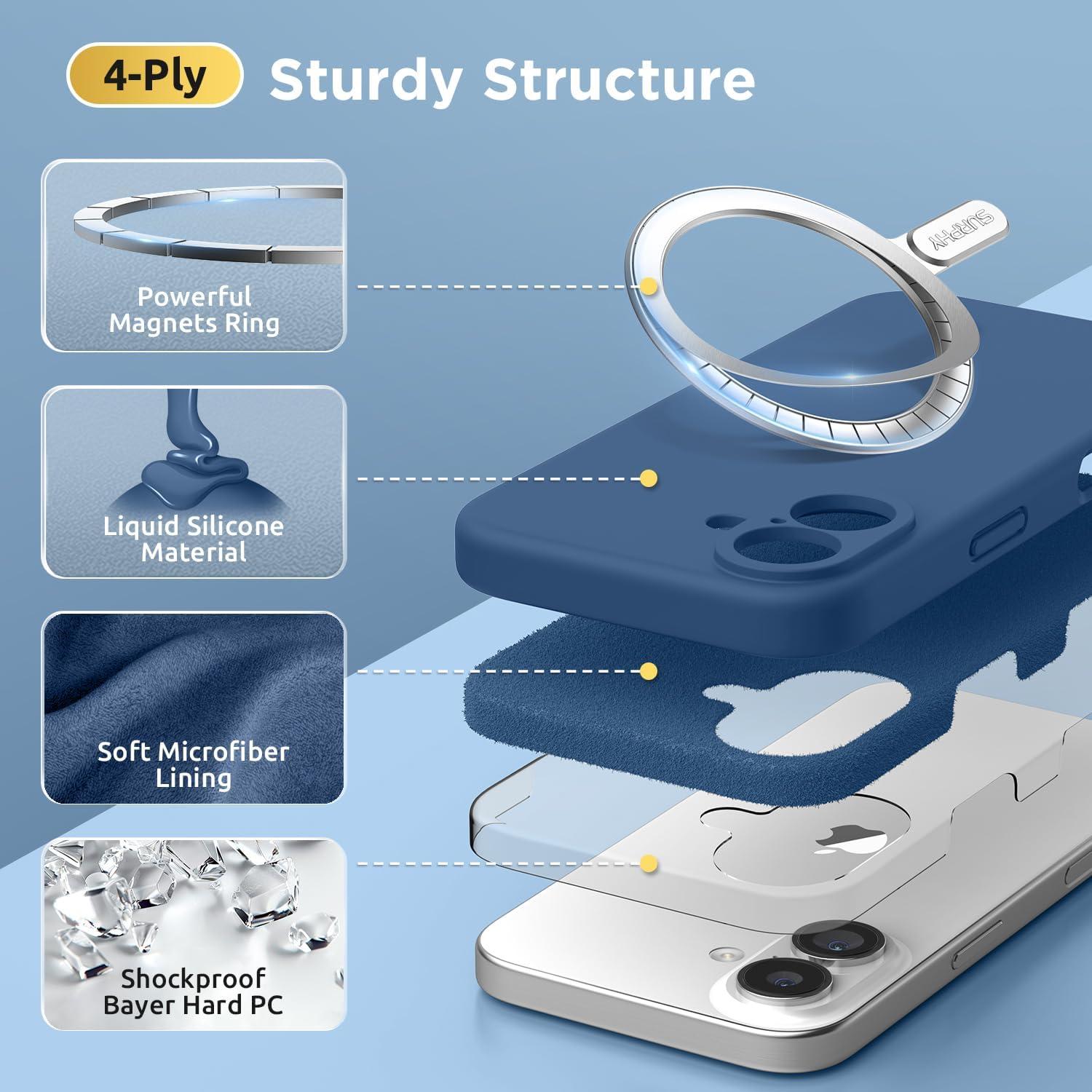 4-Ply Sturdy Structure

Powerful Magnets Ring

SURPHY

Liquid Silicone Material

Soft Microfiber Lining

Shockproof Bayer Hard PC