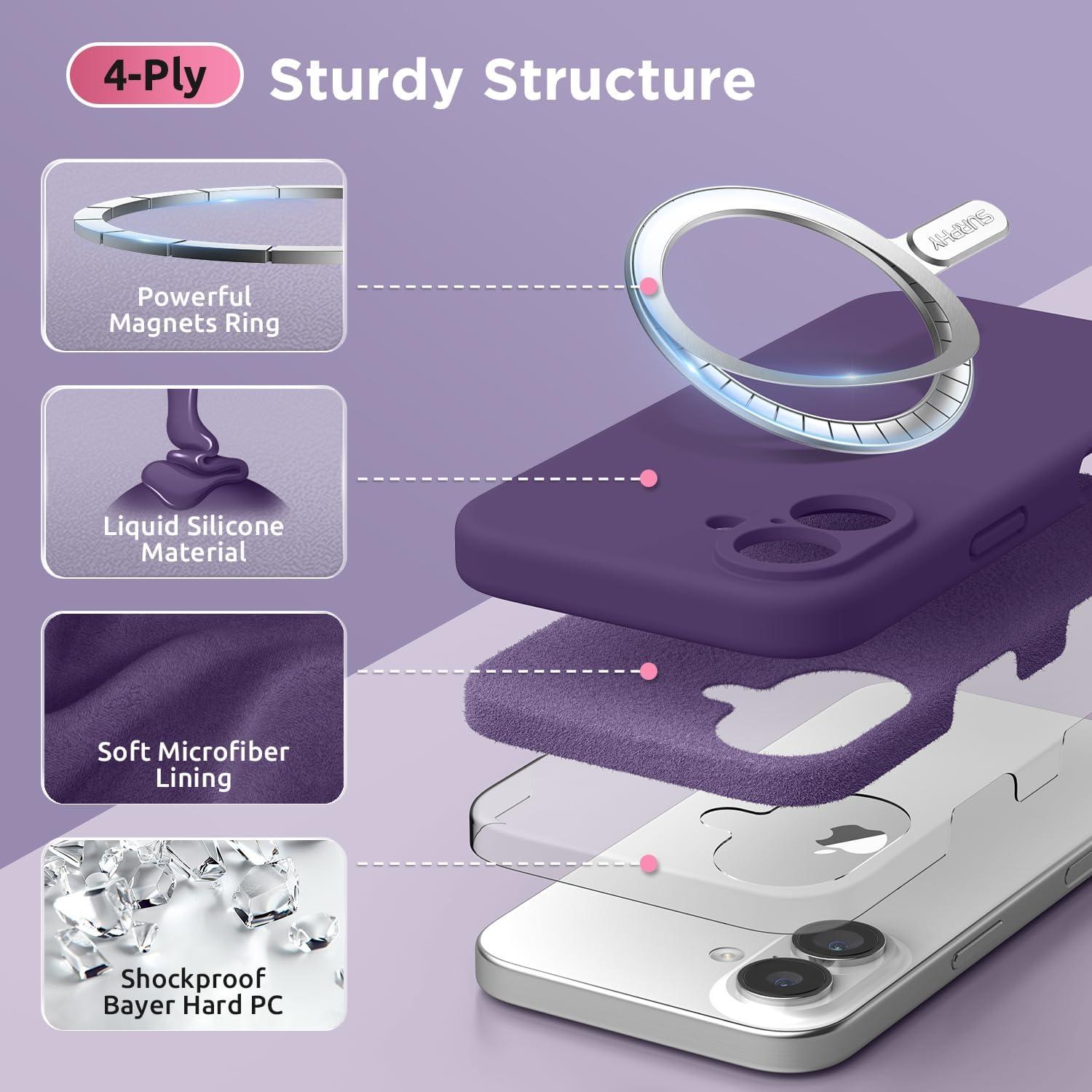 4-Ply Sturdy Structure

Powerful Magnets Ring

SURPHY

Liquid Silicone Material

Soft Microfiber Lining

Shockproof Bayer Hard PC