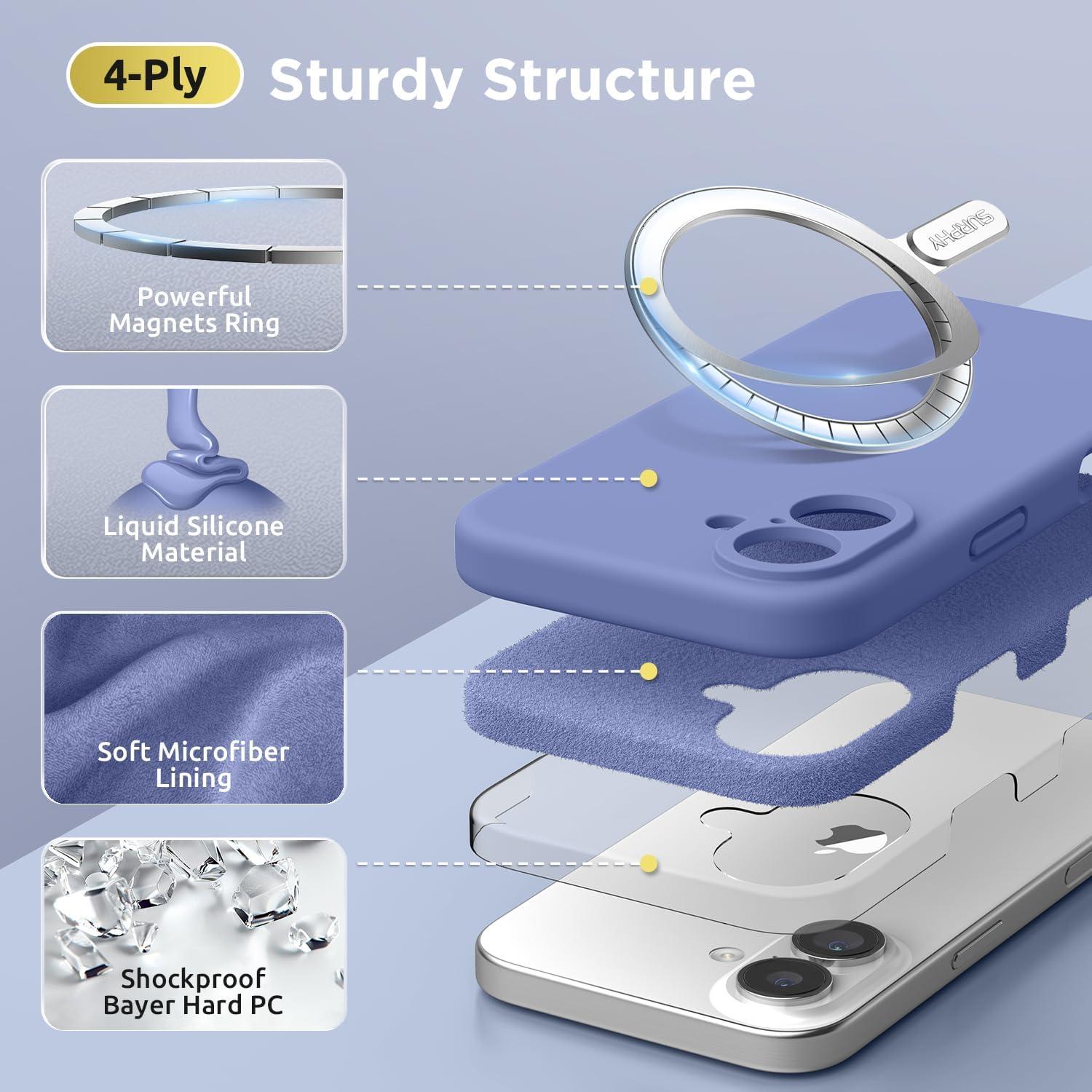 4-Ply Sturdy Structure

Powerful Magnets Ring

SURPHY

Liquid Silicone Material

Soft Microfiber Lining

Shockproof Bayer Hard PC