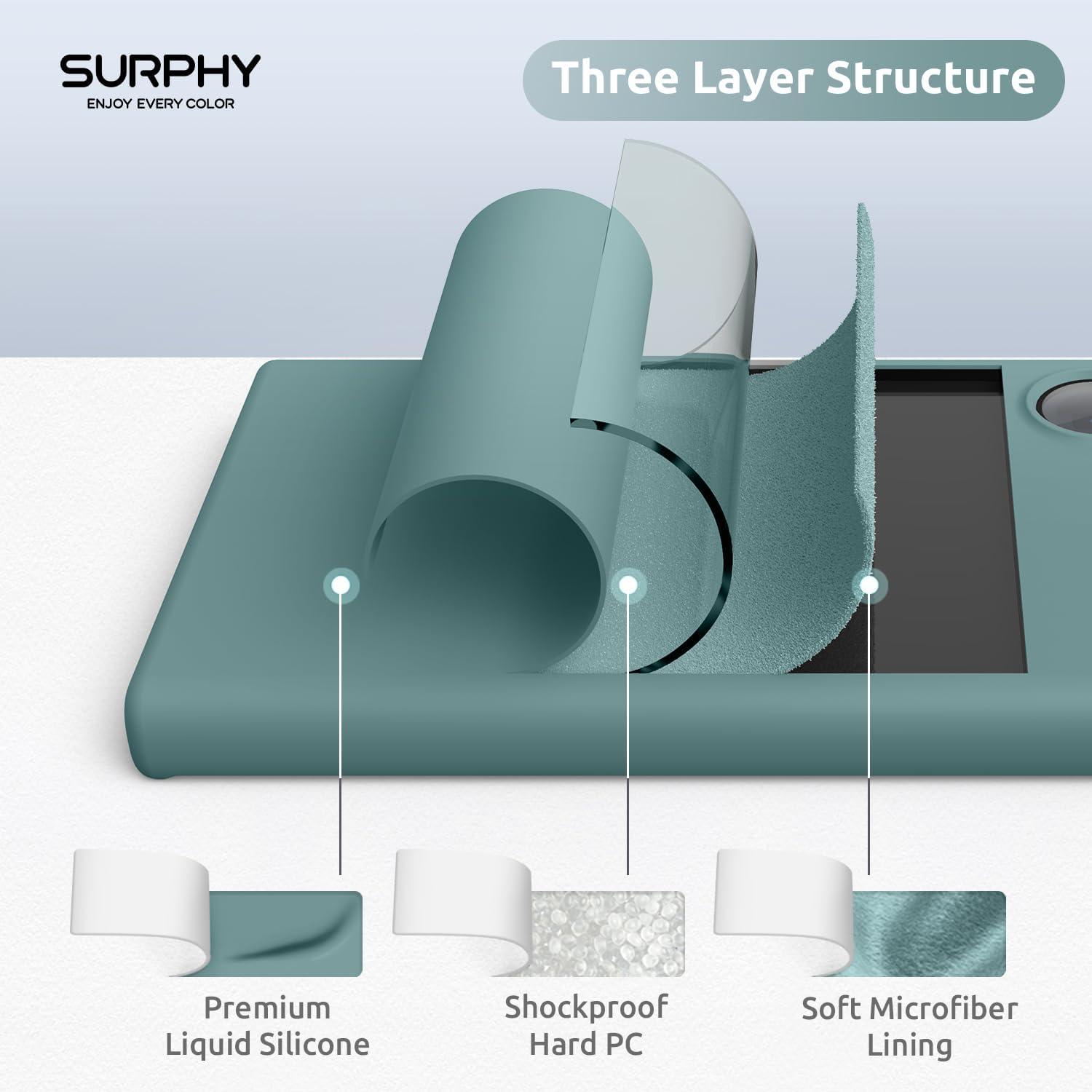 SURPHY
ENJOY EVERY COLOR

Three Layer Structure

Premium
Liquid Silicone

Shockproof
Hard PC

Soft Microfiber
Lining