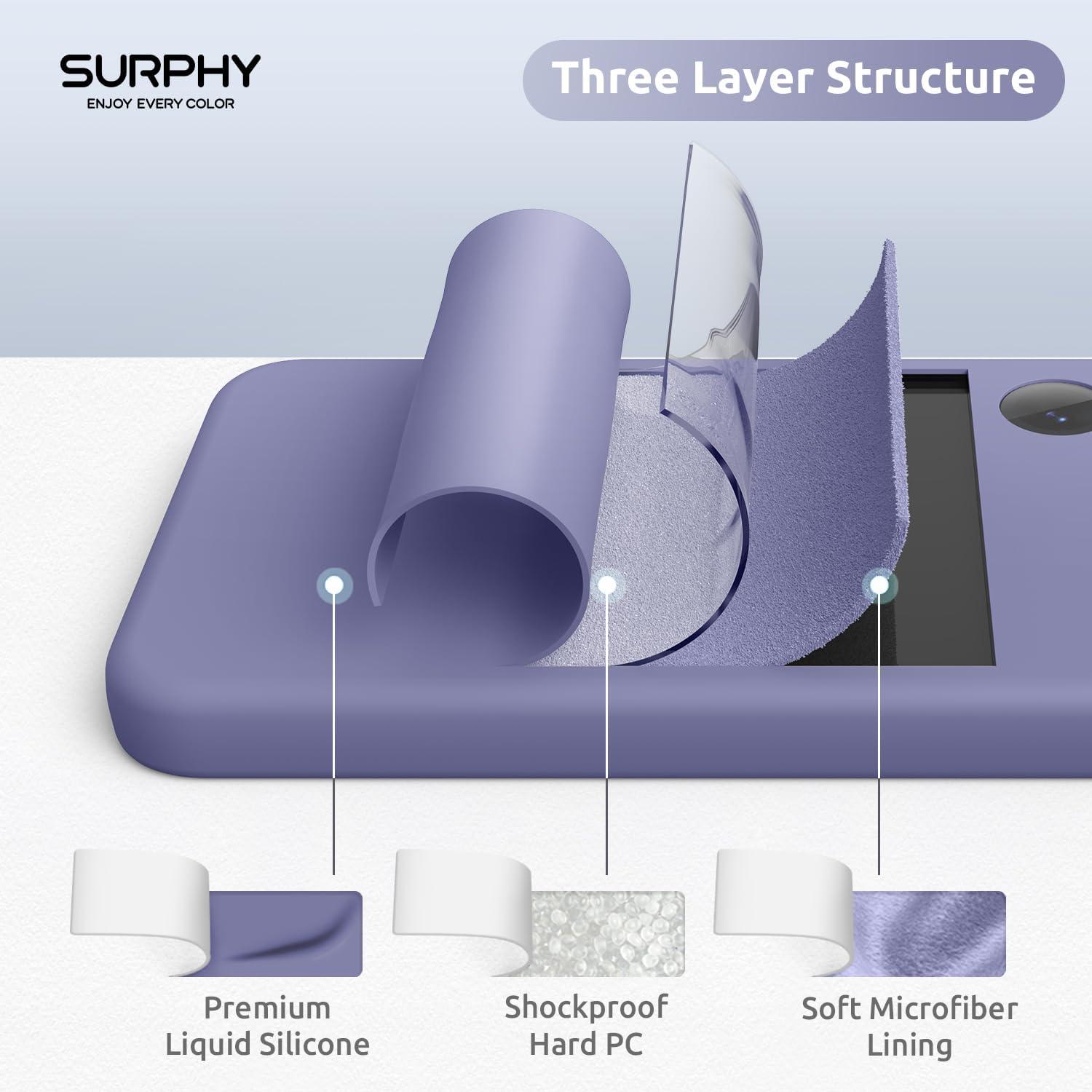 SURPHY
ENJOY EVERY COLOR

Three Layer Structure

Premium
Liquid Silicone

Shockproof
Hard PC

Soft Microfiber
Lining