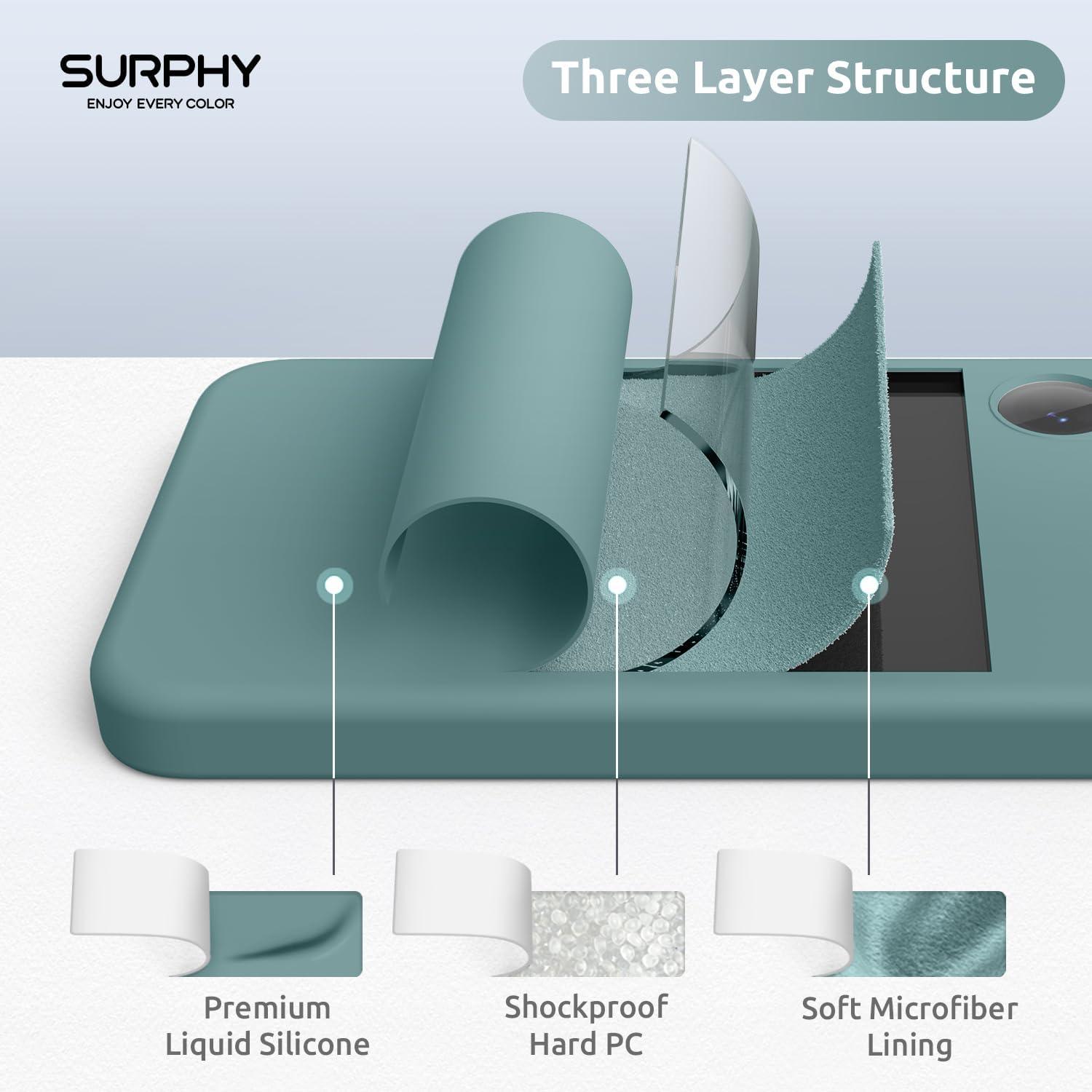 SURPHY
ENJOY EVERY COLOR

Three Layer Structure

Premium Liquid Silicone

Shockproof Hard PC

Soft Microfiber Lining