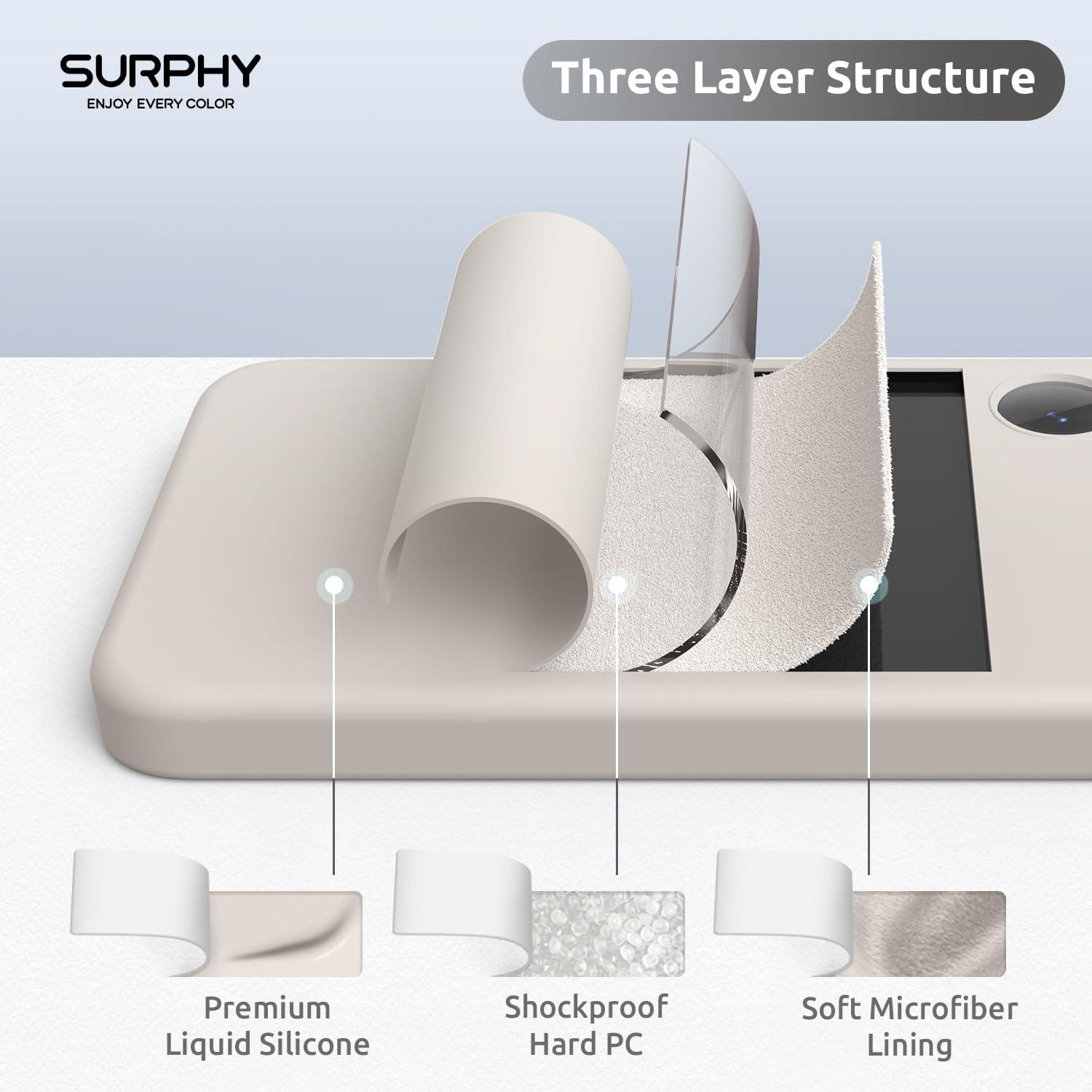 SURPHY
ENJOY EVERY COLOR

Three Layer Structure

Premium Liquid Silicone

Shockproof Hard PC

Soft Microfiber Lining