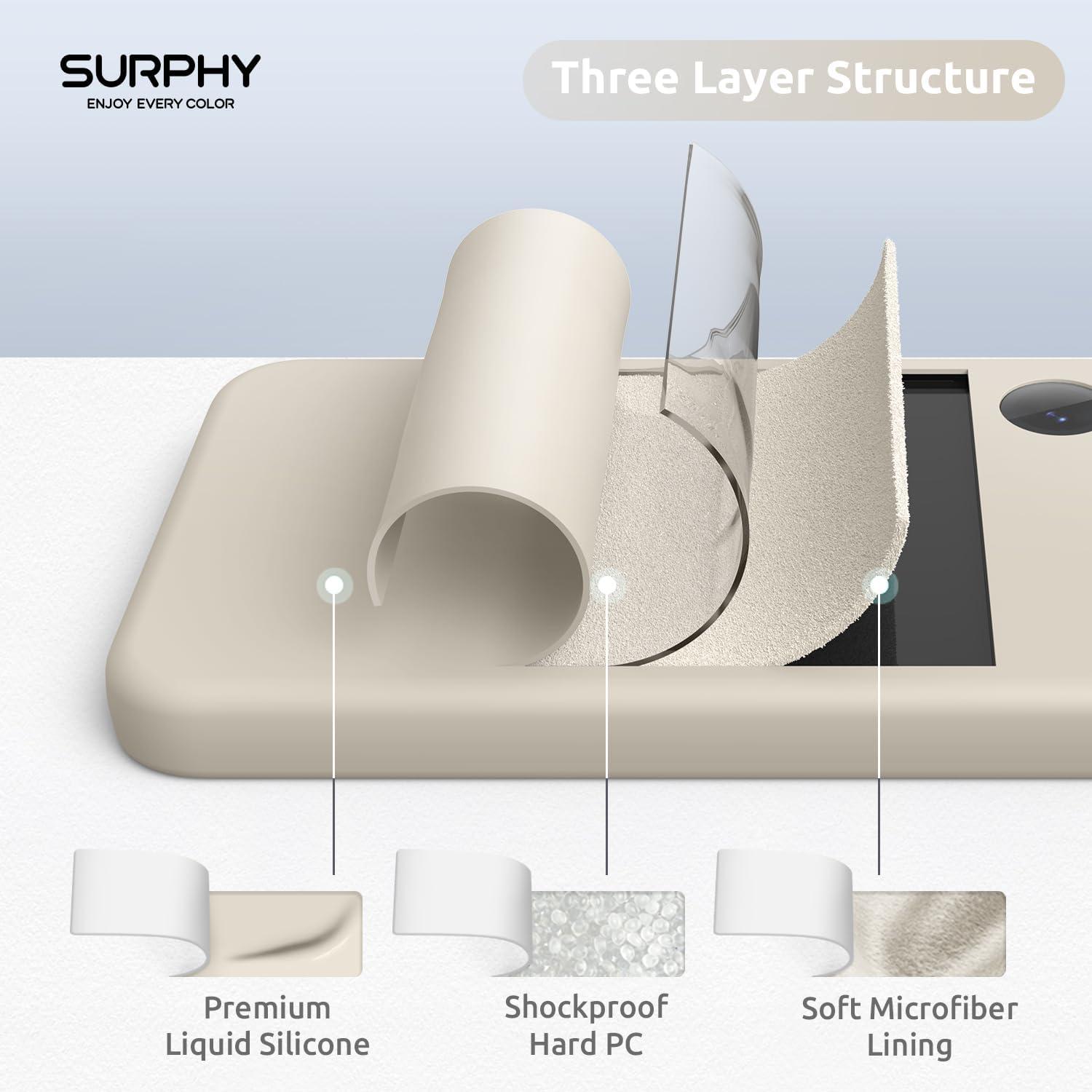 SURPHY
ENJOY EVERY COLOR

Three Layer Structure

Premium Liquid Silicone

Shockproof Hard PC

Soft Microfiber Lining