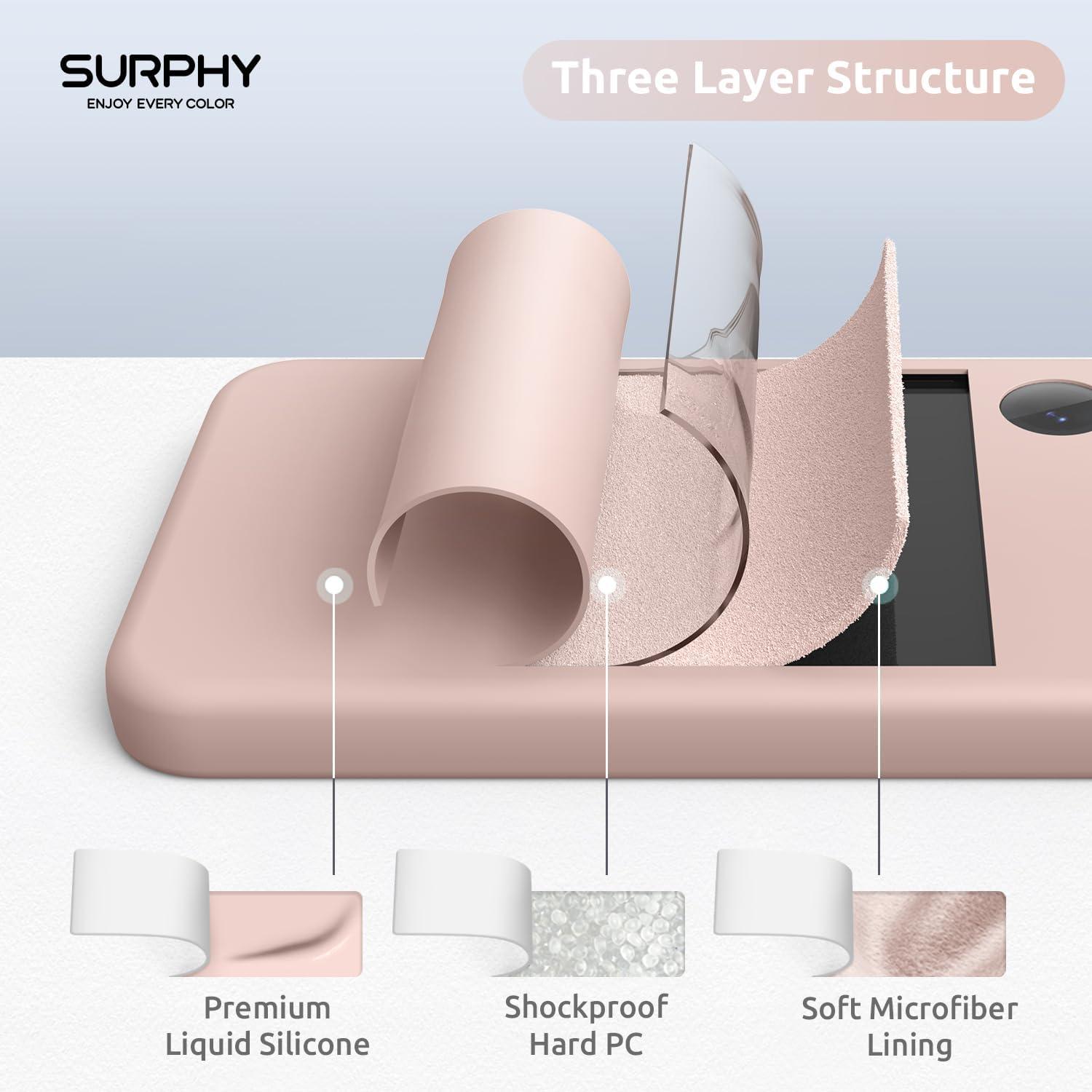 SURPHY
ENJOY EVERY COLOR

Three Layer Structure

Premium
Liquid Silicone

Shockproof
Hard PC

Soft Microfiber
Lining